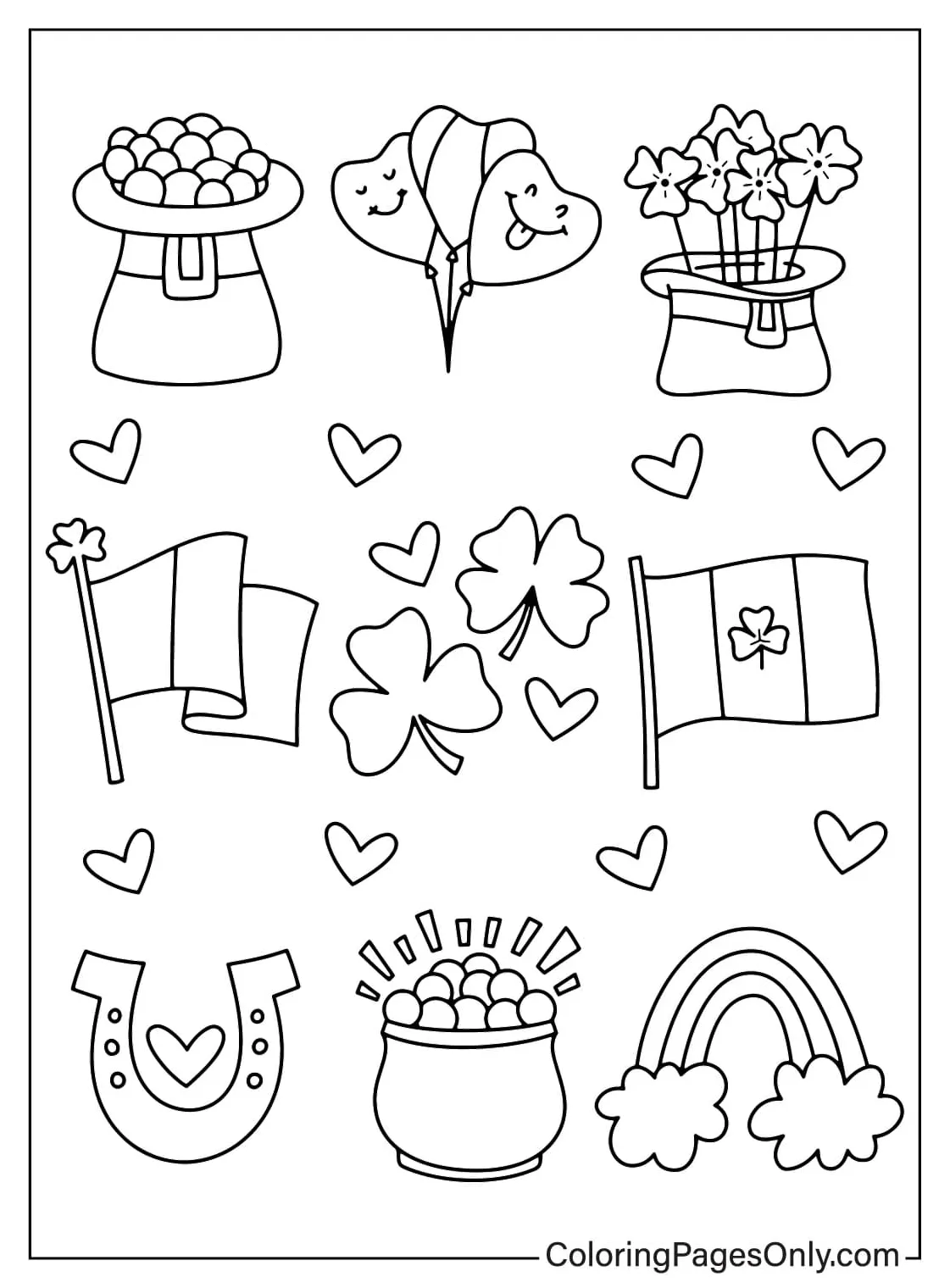 ColoringPagesOnly.com