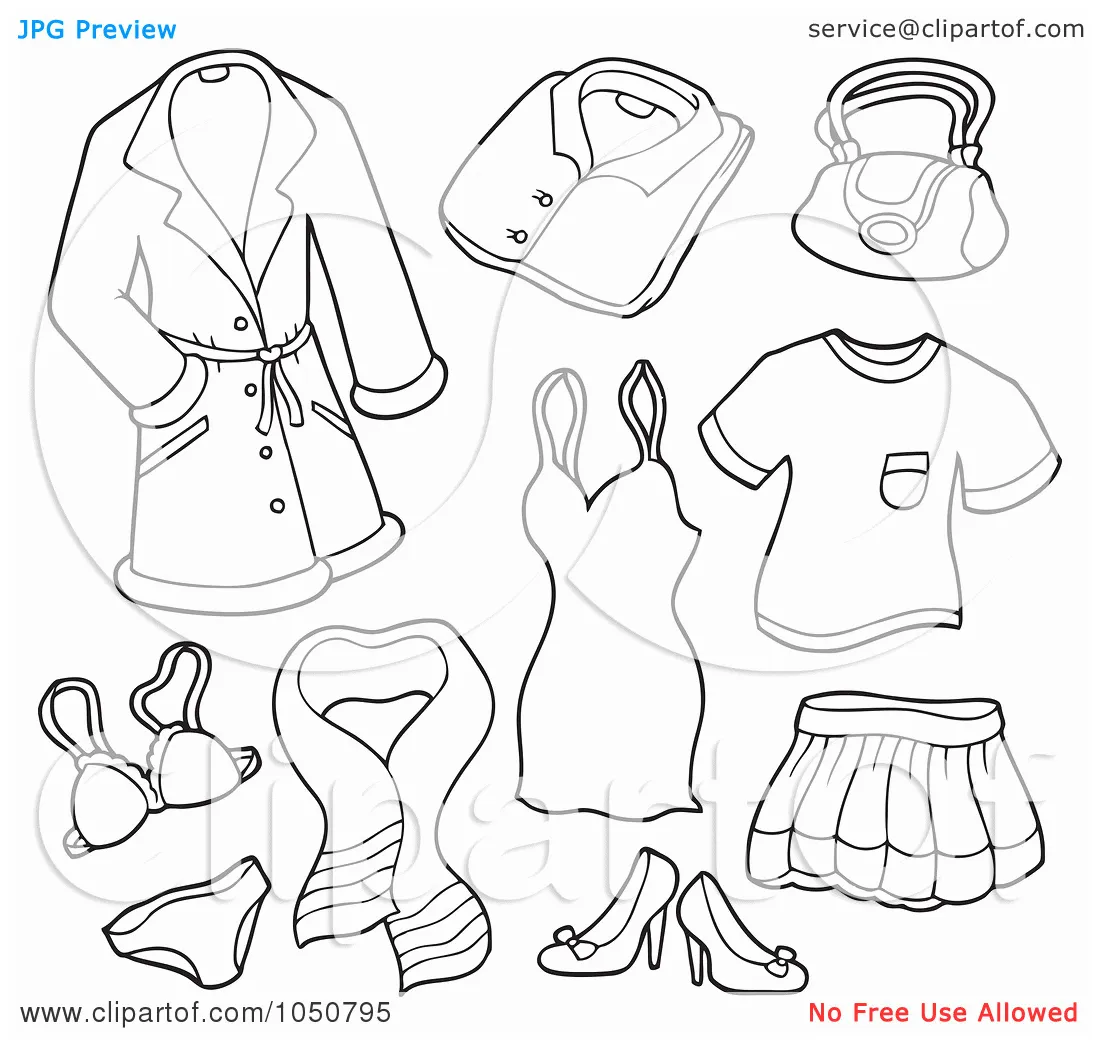 JPG Preview

service@clipartof.com

clipartof

www.clipartof.com/1050795

No Free Use Allowed