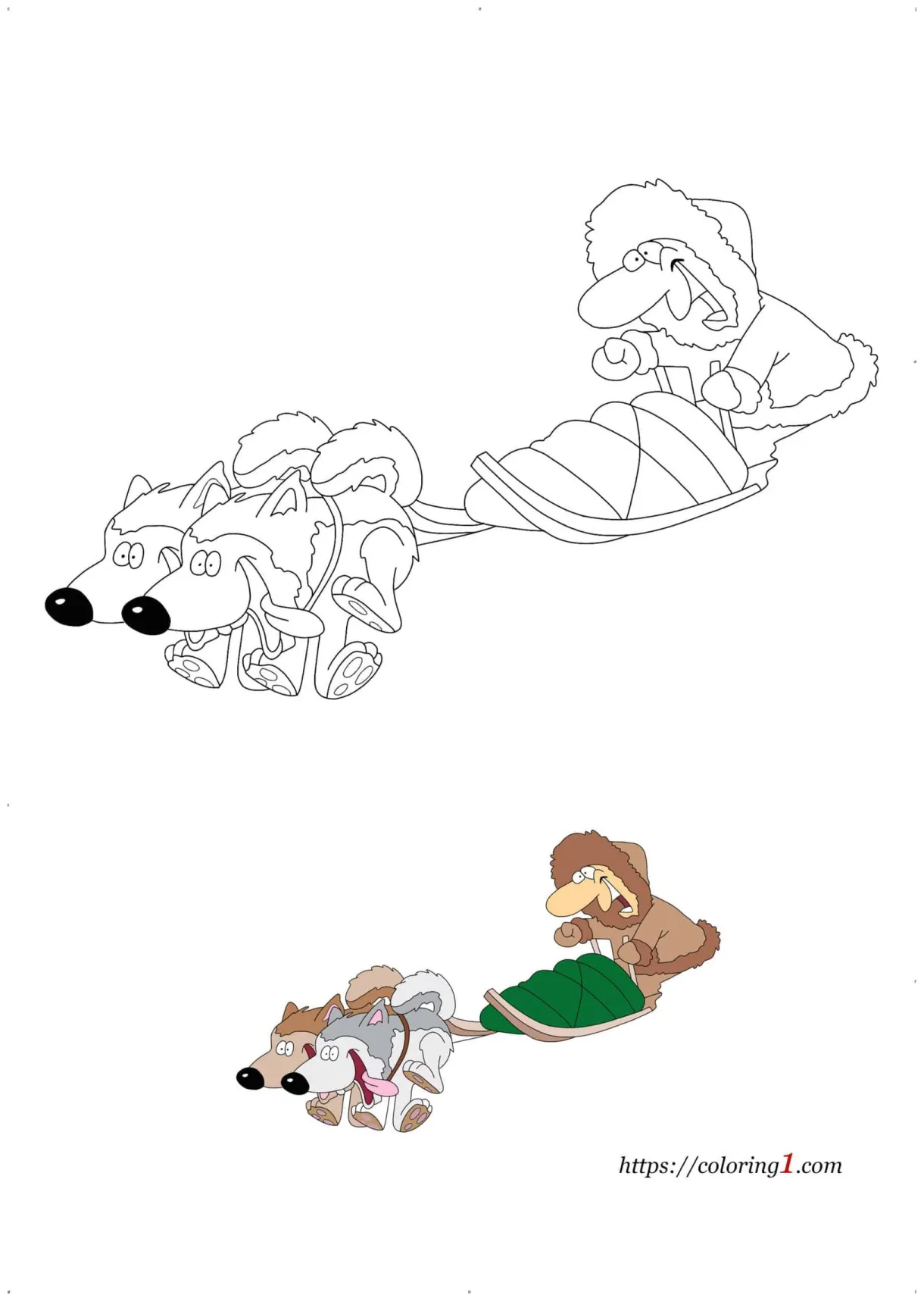 https://coloring1.com