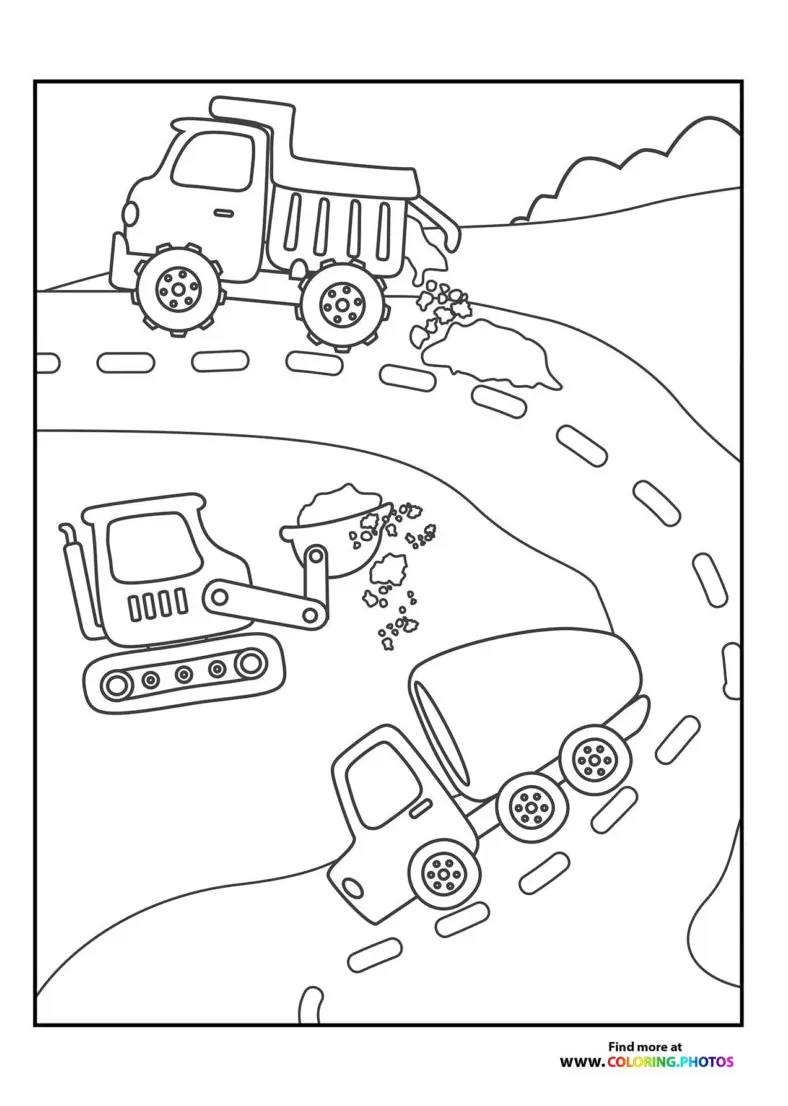 Find more at
WWW.COLORING.PHOTOS