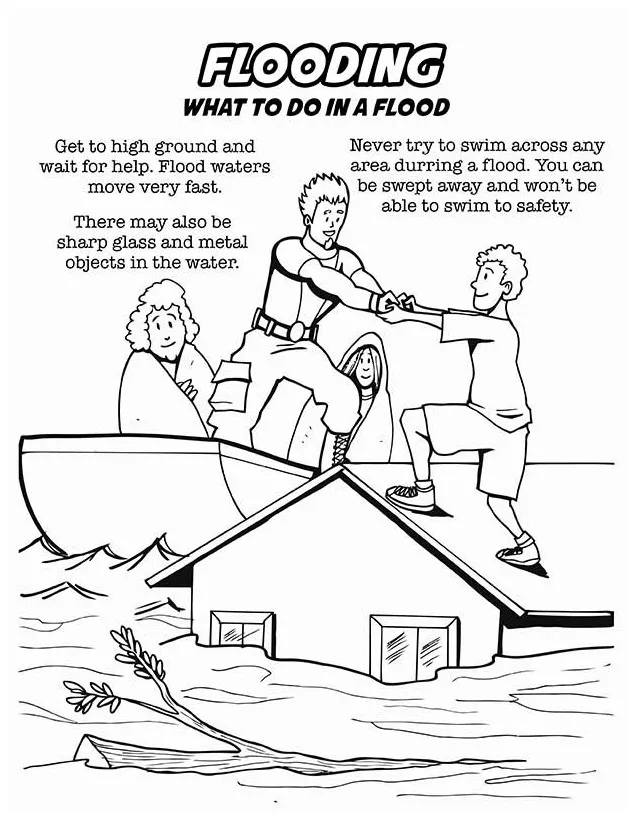 FLOODING
WHAT TO DO IN A FLOOD

Get to high ground and wait for help. Flood waters move very fast.

There may also be sharp glass and metal objects in the water.

Never try to swim across any area durring a flood. You can be swept away and won't be able to swim to safety.