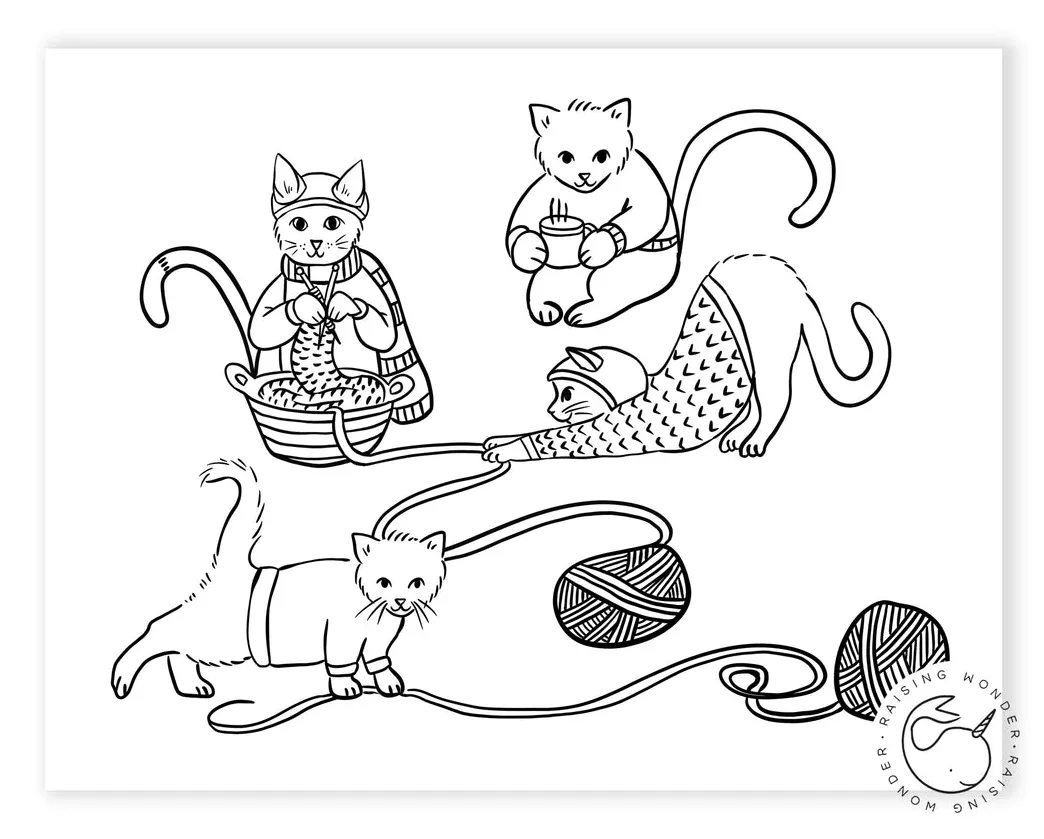 RAISING WONDER · RAISING WONDER ·