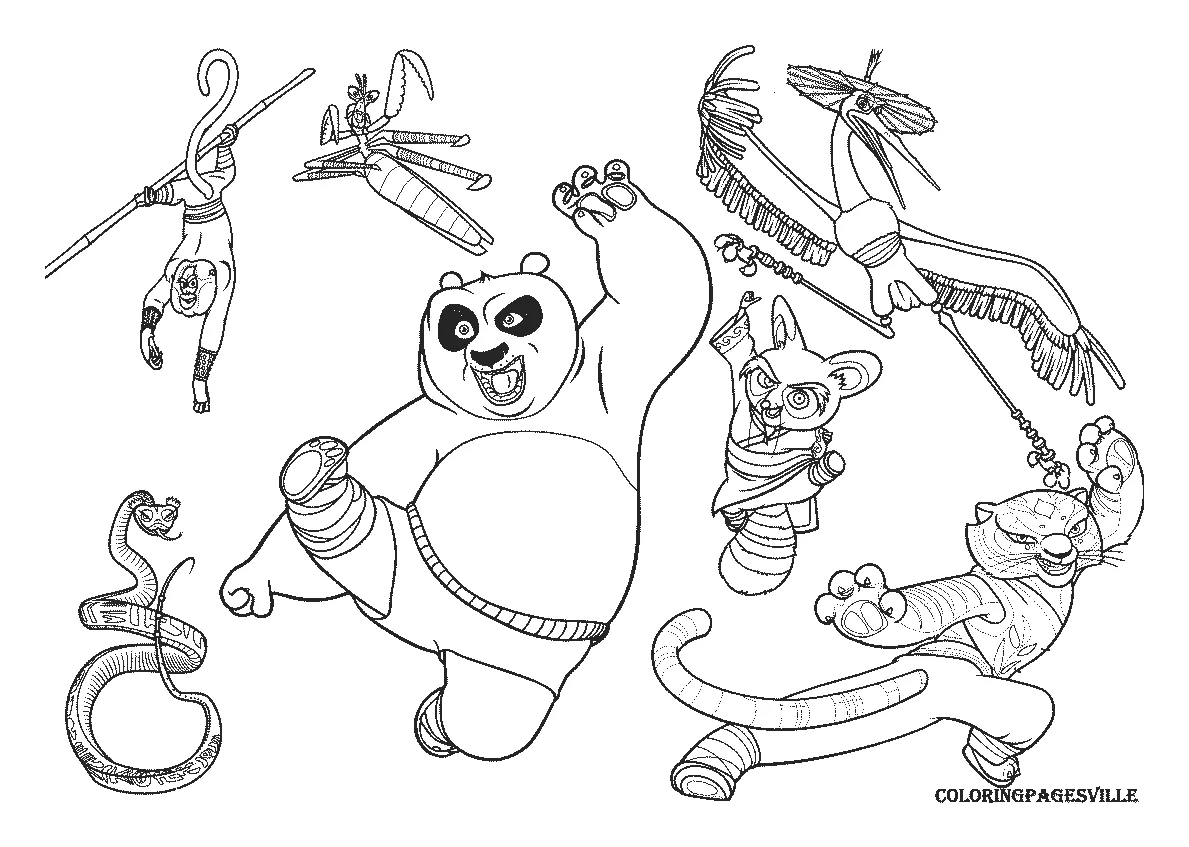 COLORINGPAGESVILLE