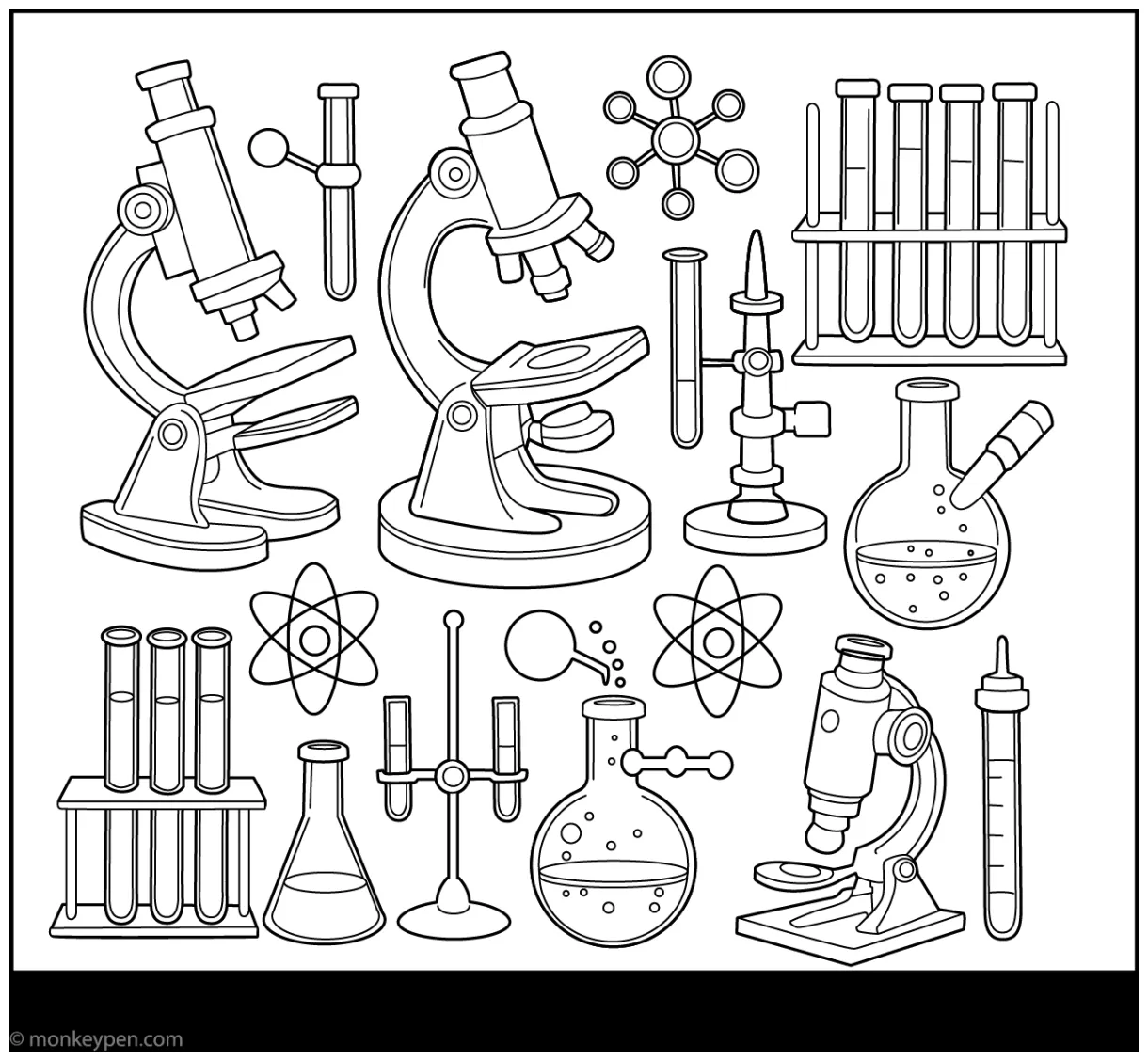 © monkeypen.com