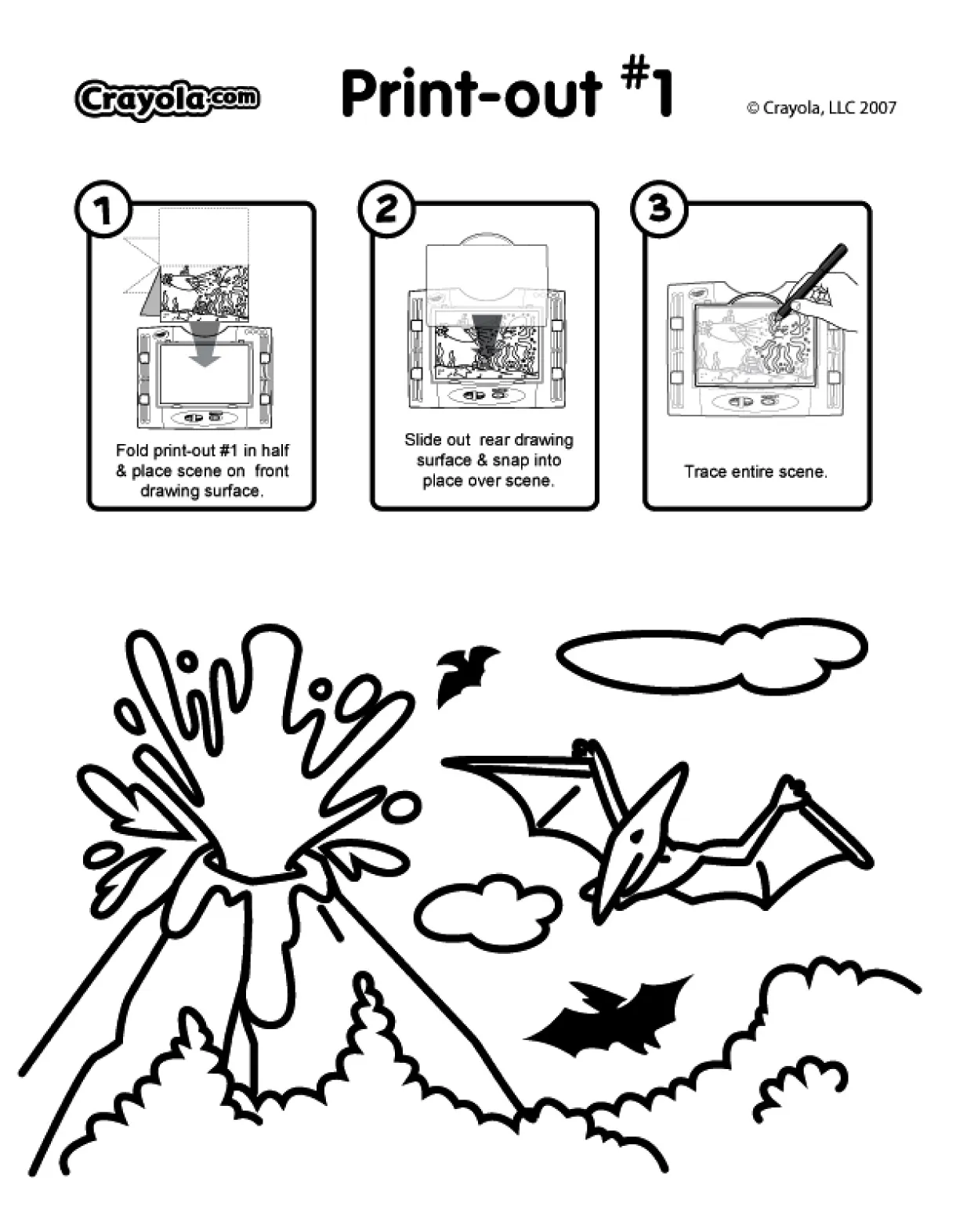 Crayola.com

Print-out #1

© Crayola, LLC 2007

1

Fold print-out #1 in half & place scene on front drawing surface.

2

Slide out rear drawing surface & snap into place over scene.

3

Trace entire scene.