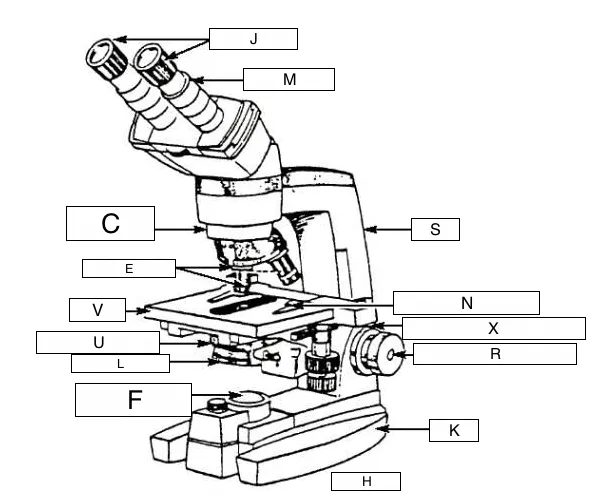 J
M
C
S
E
N
V
X
U
R
L
F
K
H