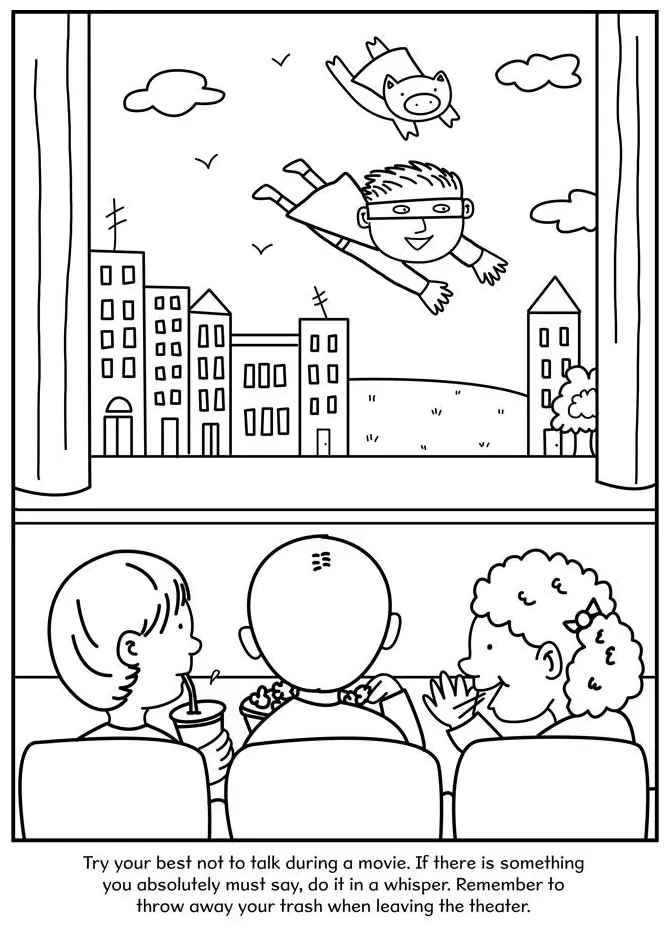 Try your best not to talk during a movie. If there is something you absolutely must say, do it in a whisper. Remember to throw away your trash when leaving the theater.