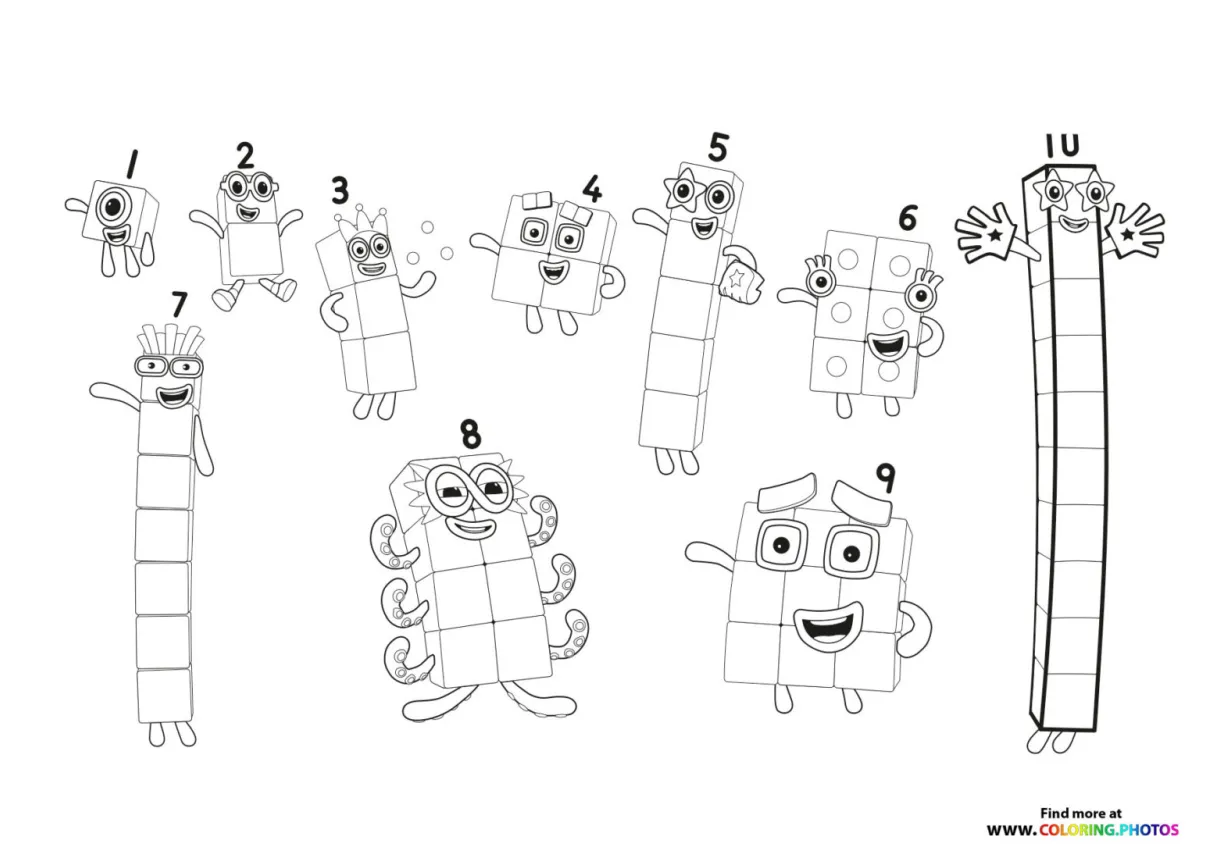 1 2 3 4 5 6 10

7

8 9

Find more at
WWW.COLORING.PHOTOS