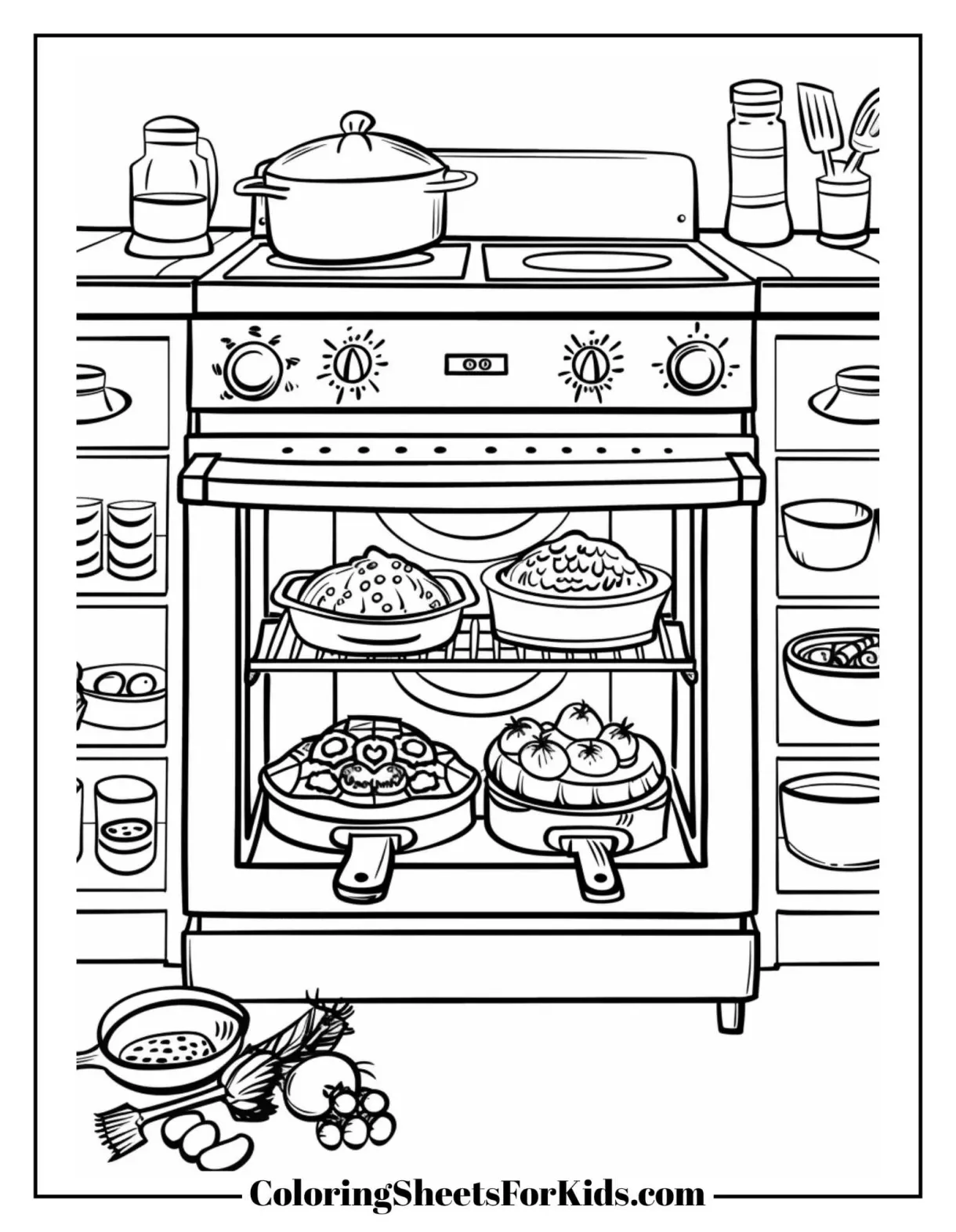 ColoringSheetsForKids.com