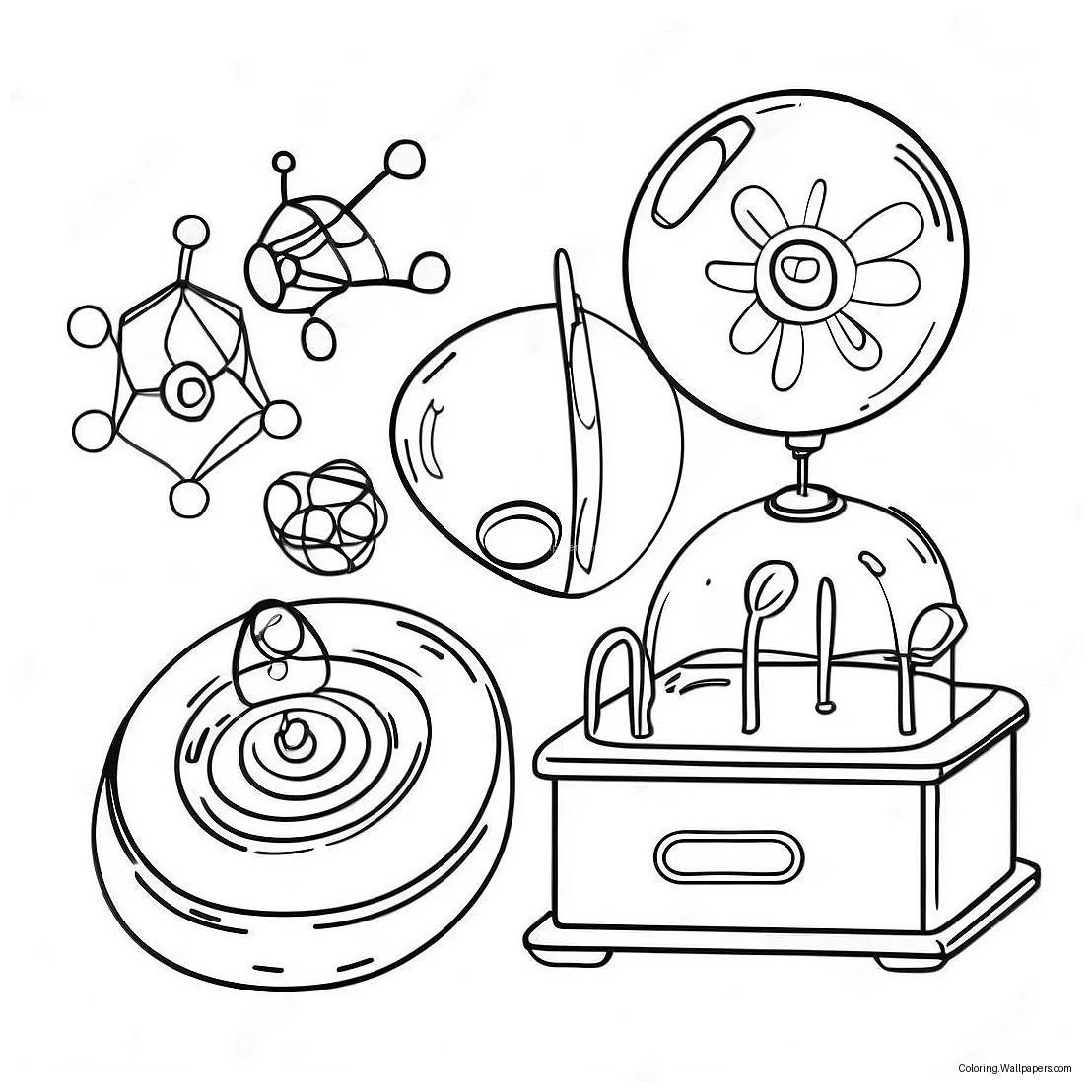 Coloring.Wallpapers.com