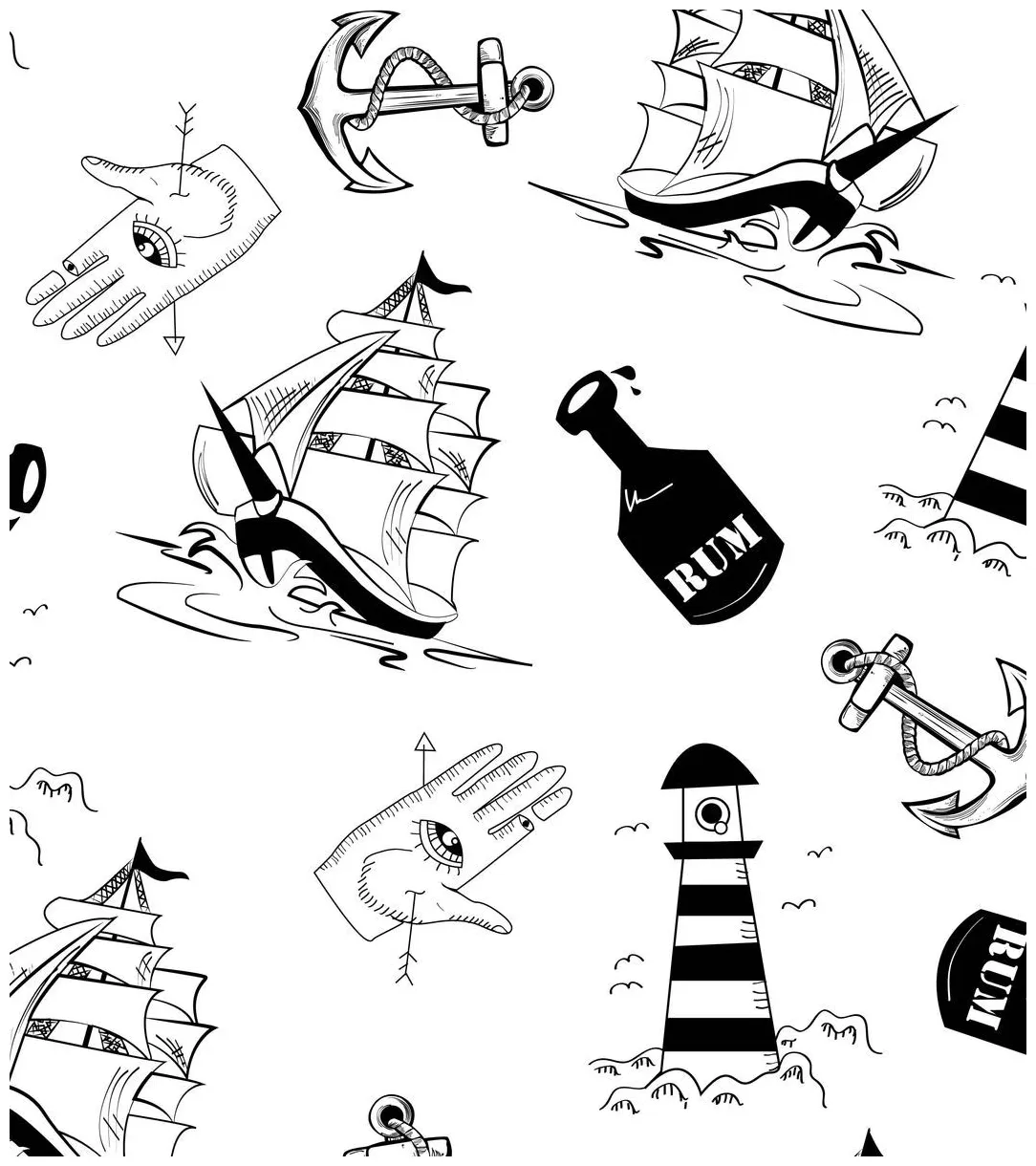 RUM

RUM