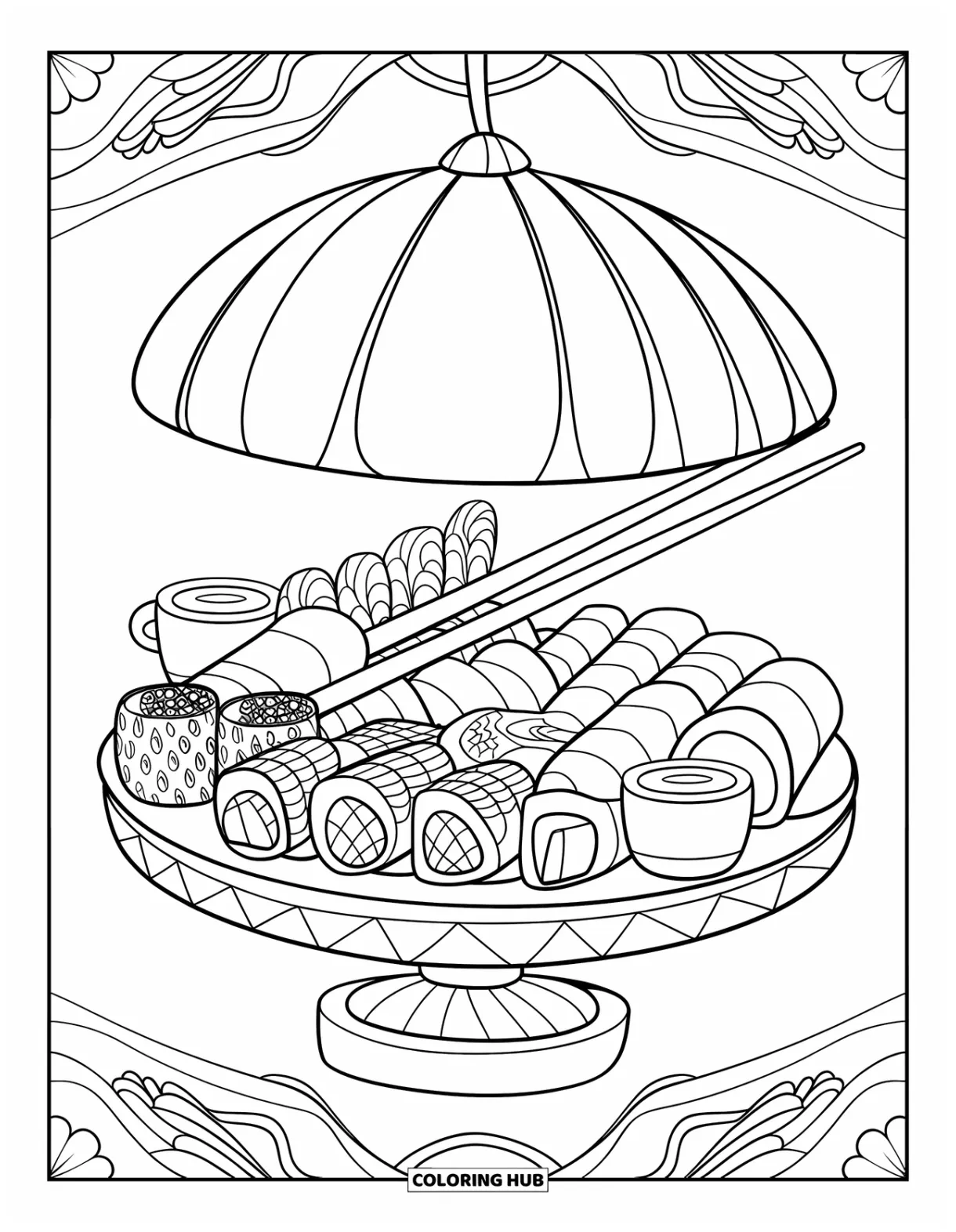 COLORING HUB