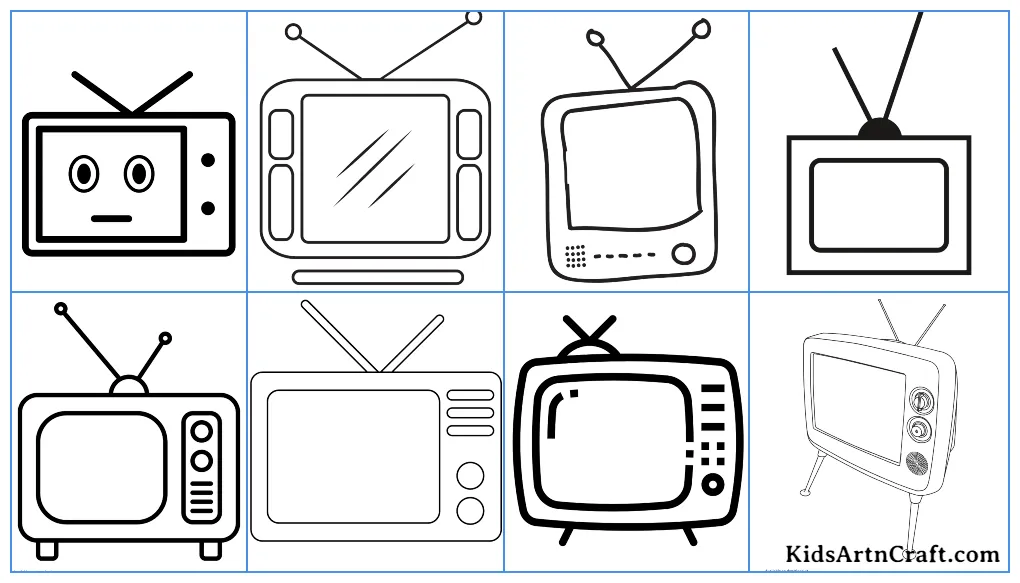 KidsArtnCraft.com