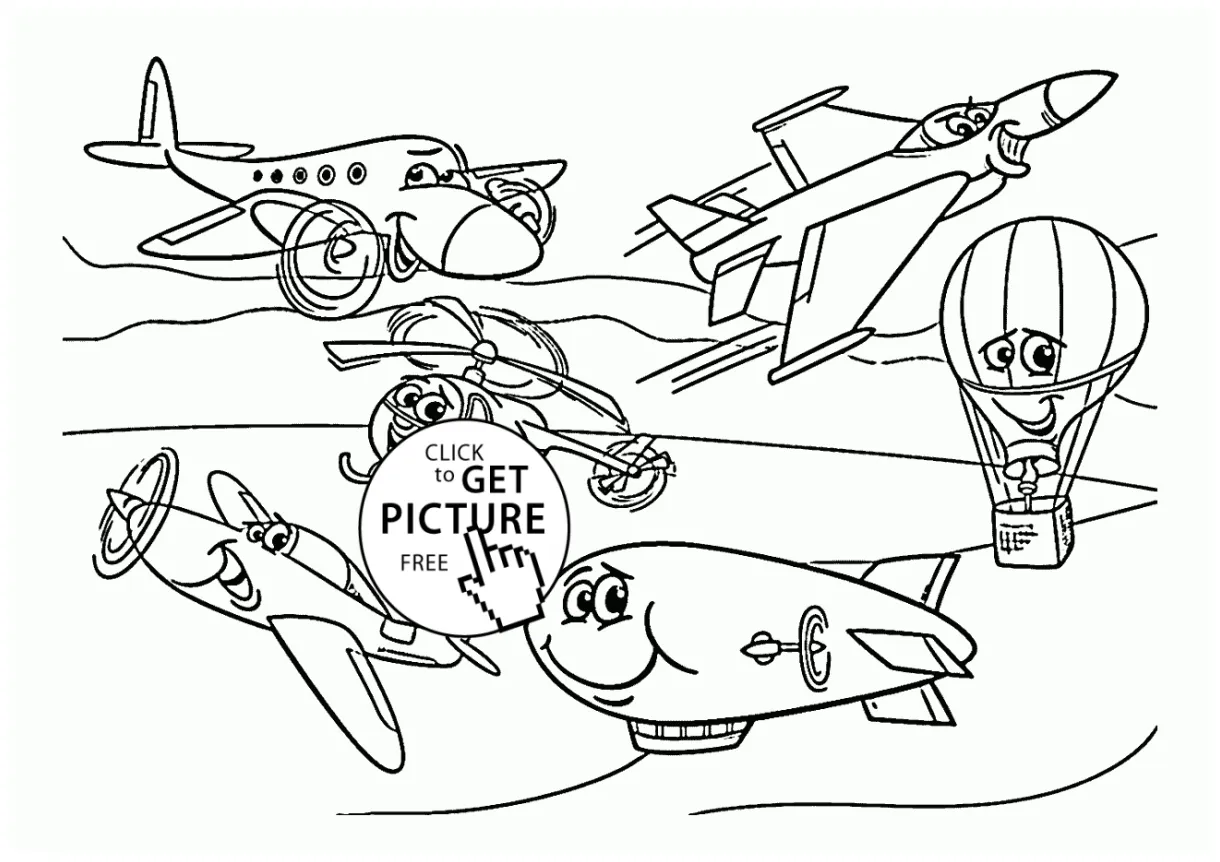 CLICK to GET PICTURE FREE