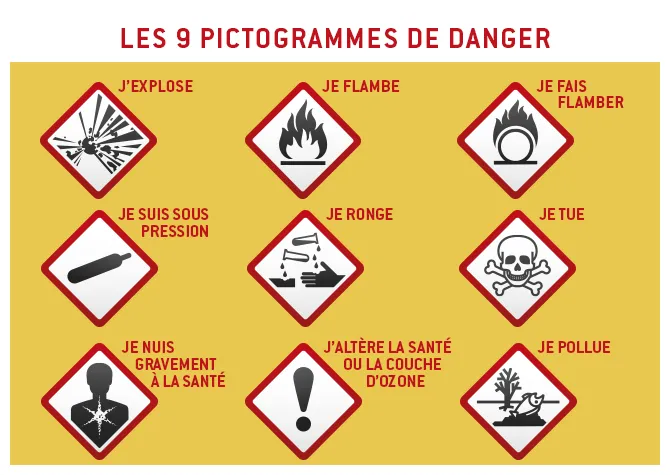 LES 9 PICTOGRAMMES DE DANGER

J'EXPLOSE

JE FLAMBE

JE FAIS FLAMBER

JE SUIS SOUS PRESSION

JE RONGE

JE TUE

JE NUIS GRAVEMENT À LA SANTÉ

J'ALTÈRE LA SANTÉ OU LA COUCHE D'OZONE

JE POLLUE